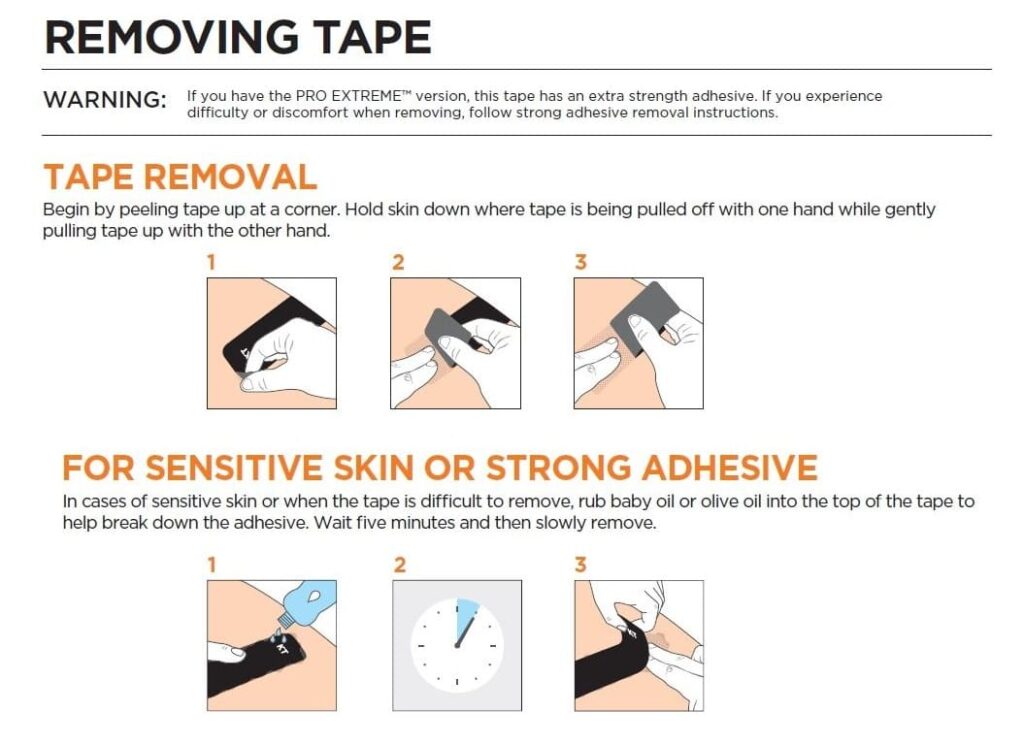 REMOVING TAPE

WARNING: If you have the PRO EXTREME™ version, this tape has an extra strength adhesive. If you experience difficulty or discomfort when removing, follow strong adhesive removal instructions.

TAPE REMOVAL

Begin by peeling tape up at a corner. Hold skin down where tape is being pulled off with one hand while gently pulling tape up with the other hand.

1

2

3

FOR SENSITIVE SKIN OR STRONG ADHESIVE

In cases of sensitive skin or when the tape is difficult to remove, rub baby oil or olive oil into the top of the tape to help break down the adhesive. Wait five minutes and then slowly remove.

1

KT

2

3

KT